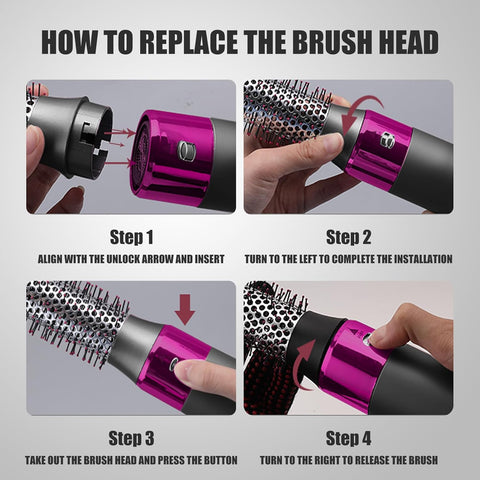 HOW TO REPLACE THE BRUSH HEAD

Step 1
ALIGN WITH THE UNLOCK ARROW AND INSERT

Step 2
TURN TO THE LEFT TO COMPLETE THE INSTALLATION

Step 3
TAKE OUT THE BRUSH HEAD AND PRESS THE BUTTON

Step 4
TURN TO THE RIGHT TO RELEASE THE BRUSH